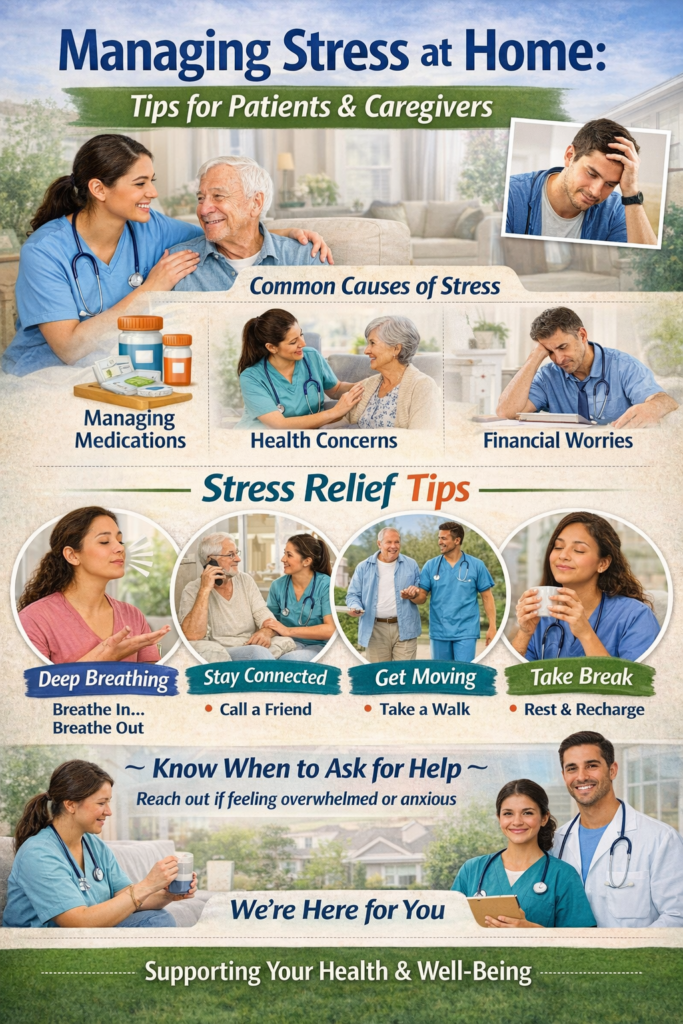 Managing Stress at Home:

Tips for Patients & Caregivers

Common Causes of Stress

Managing Medications

Health Concerns

Financial Worries

Stress Relief Tips

Deep Breathing

Breathe In... Breathe Out

Stay Connected

• Call a Friend

Get Moving

• Take a Walk

Take Break

• Rest & Recharge

~ Know When to Ask for Help ~

Reach out if feeling overwhelmed or anxious

We're Here for You

Supporting Your Health & Well-Being